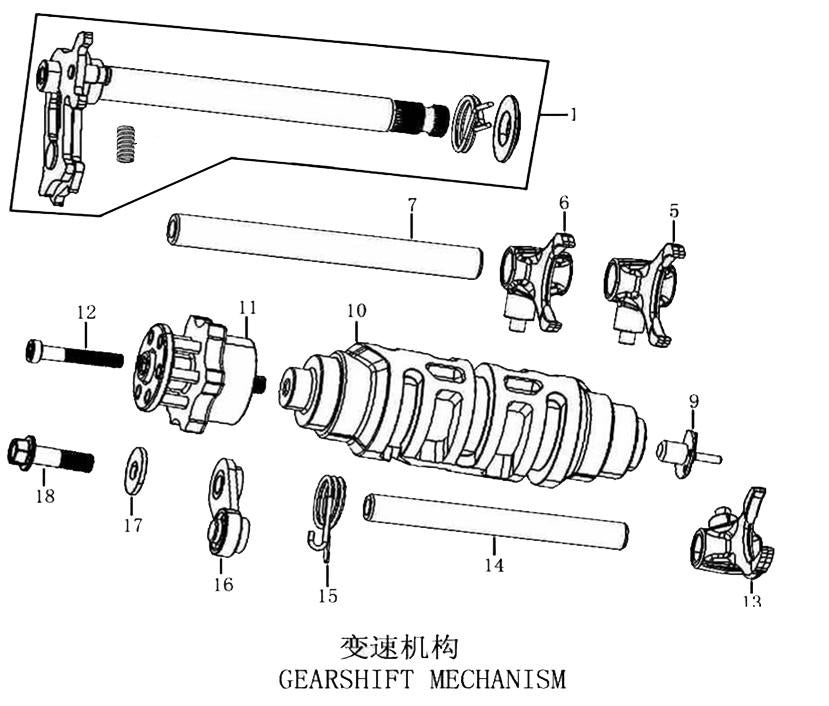 1

7

6

5

12

11

10

9

18

17

16

15

14

13

变速机构
GEARSHIFT MECHANISM