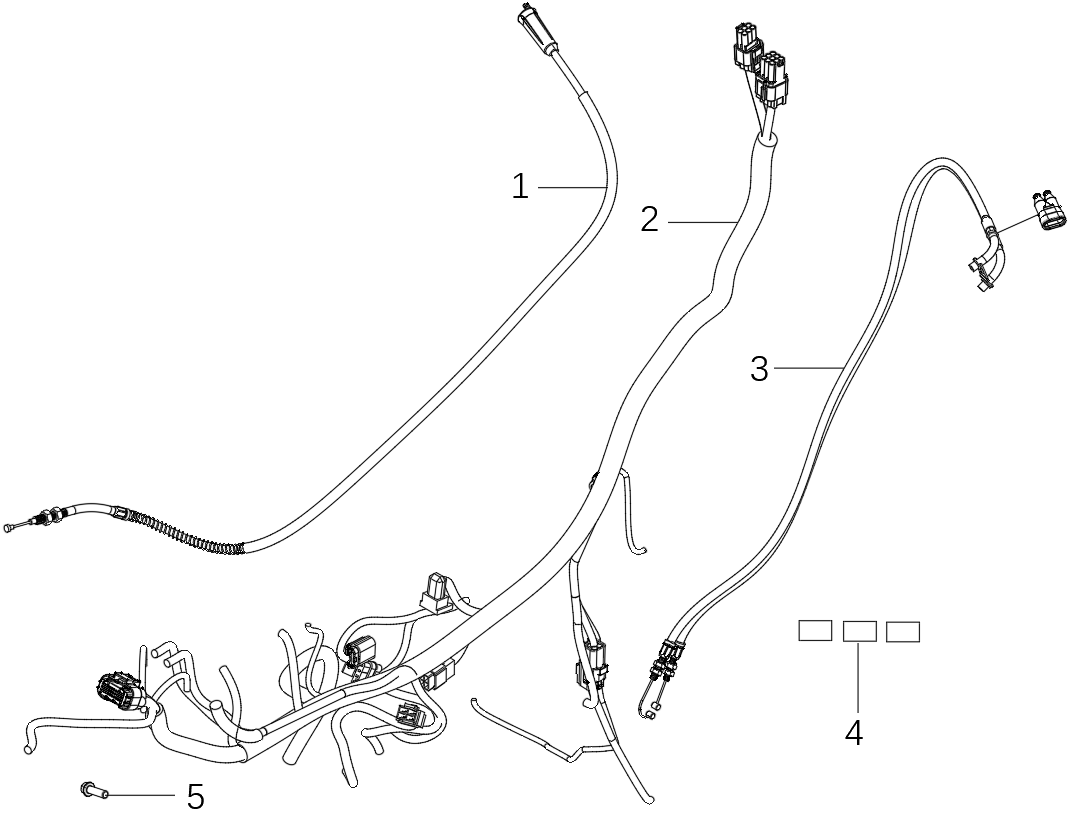 1
2
3
4
5