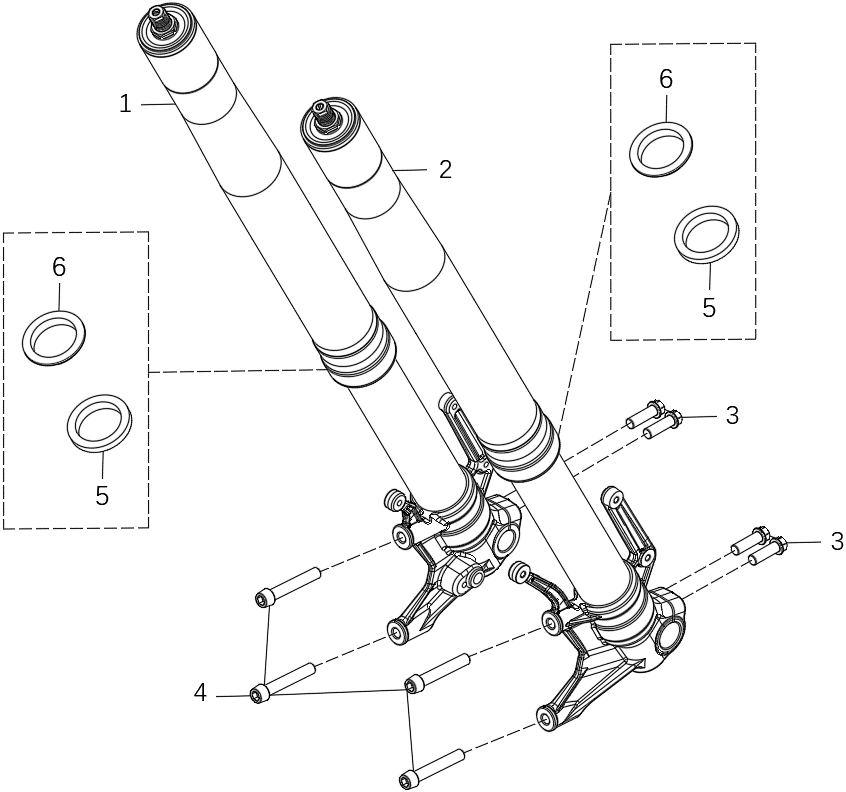 1
2
6
5
6
5
3
3
4