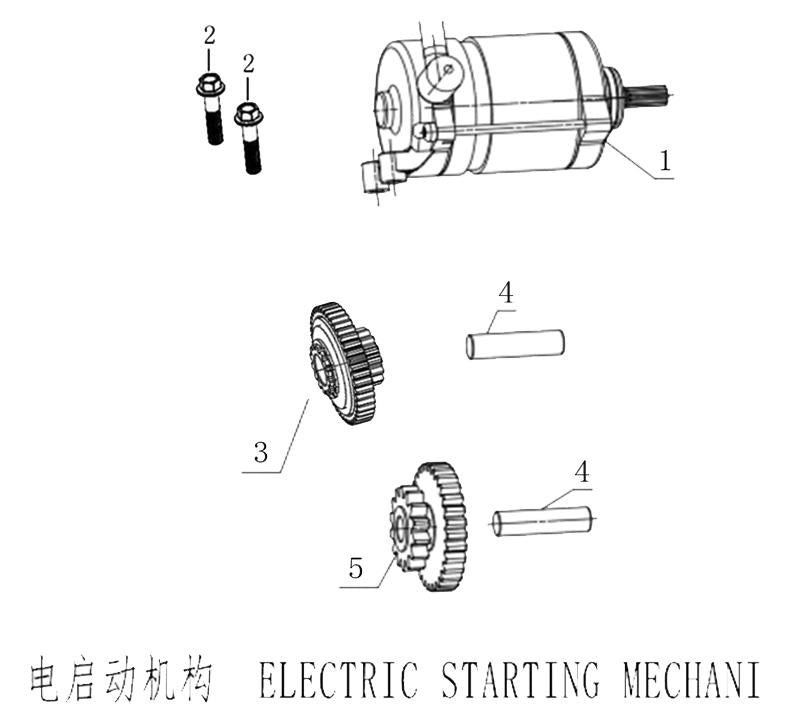 2
2
1
4
3
4
5
电启动机构 ELECTRIC STARTING MECHANI